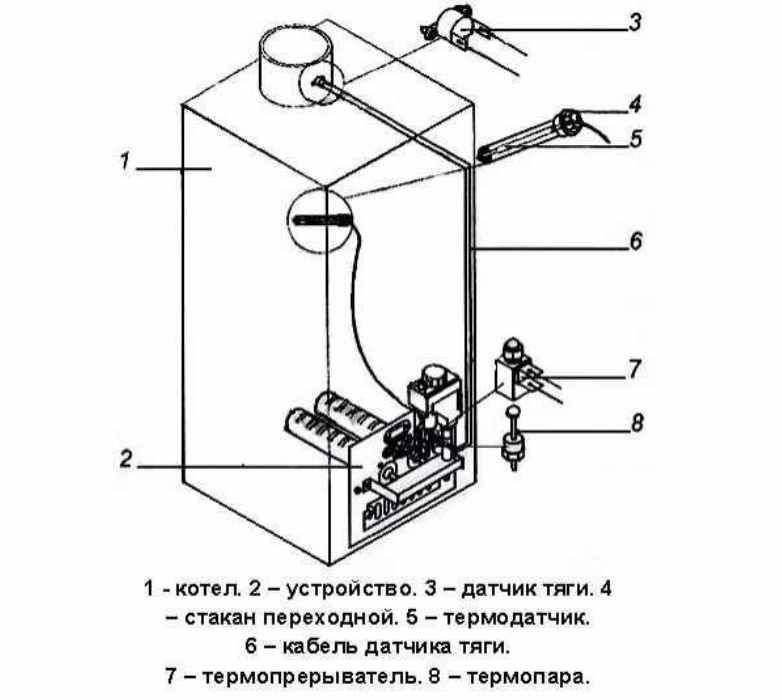 3
4
5
1
6
7
8
2

1 - котел. 2 – устройство. 3 – датчик тяги. 4 – стакан переходной. 5 – термодатчик. 6 – кабель датчика тяги. 7 – термопрерыватель. 8 – термопара.